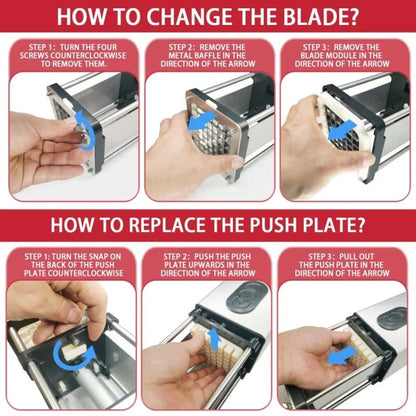 HOW TO CHANGE THE BLADE?

STEP 1: TURN THE FOUR SCREWS COUNTERCLOCKWISE TO REMOVE THEM.

STEP 2: REMOVE THE METAL BAFFLE IN THE DIRECTION OF THE ARROW

STEP 3: REMOVE THE BLADE MODULE IN THE DIRECTION OF THE ARROW

HOW TO REPLACE THE PUSH PLATE?

STEP 1: TURN THE SNAP ON THE BACK OF THE PUSH PLATE COUNTERCLOCKWISE

STEP 2: PUSH THE PUSH PLATE UPWARDS IN THE DIRECTION OF THE ARROW

STEP 3: PULL OUT THE PUSH PLATE IN THE DIRECTION OF THE ARROW